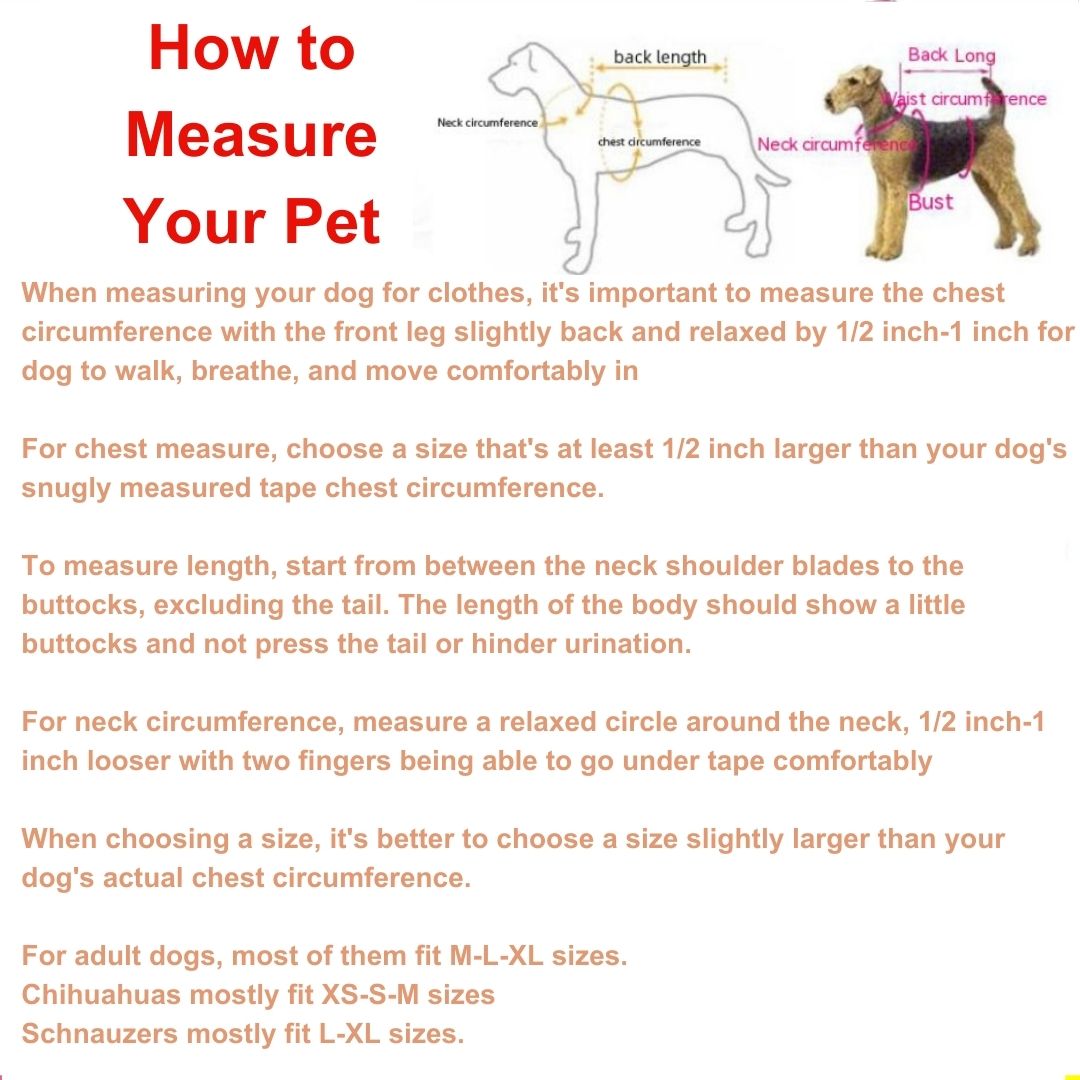 How to Measure Your Pet

back length

Neck circumference

chest circumference

Back Long

Waist circumference

Neck circumference

Bust

When measuring your dog for clothes, it's important to measure the chest circumference with the front leg slightly back and relaxed by 1/2 inch-1 inch for dog to walk, breathe, and move comfortably in

For chest measure, choose a size that's at least 1/2 inch larger than your dog's snugly measured tape chest circumference.

To measure length, start from between the neck shoulder blades to the buttocks, excluding the tail. The length of the body should show a little buttocks and not press the tail or hinder urination.

For neck circumference, measure a relaxed circle around the neck, 1/2 inch-1 inch looser with two fingers being able to go under tape comfortably

When choosing a size, it's better to choose a size slightly larger than your dog's actual chest circumference.

For adult dogs, most of them fit M-L-XL sizes.
Chihuahuas mostly fit XS-S-M sizes
Schnauzers mostly fit L-XL sizes.